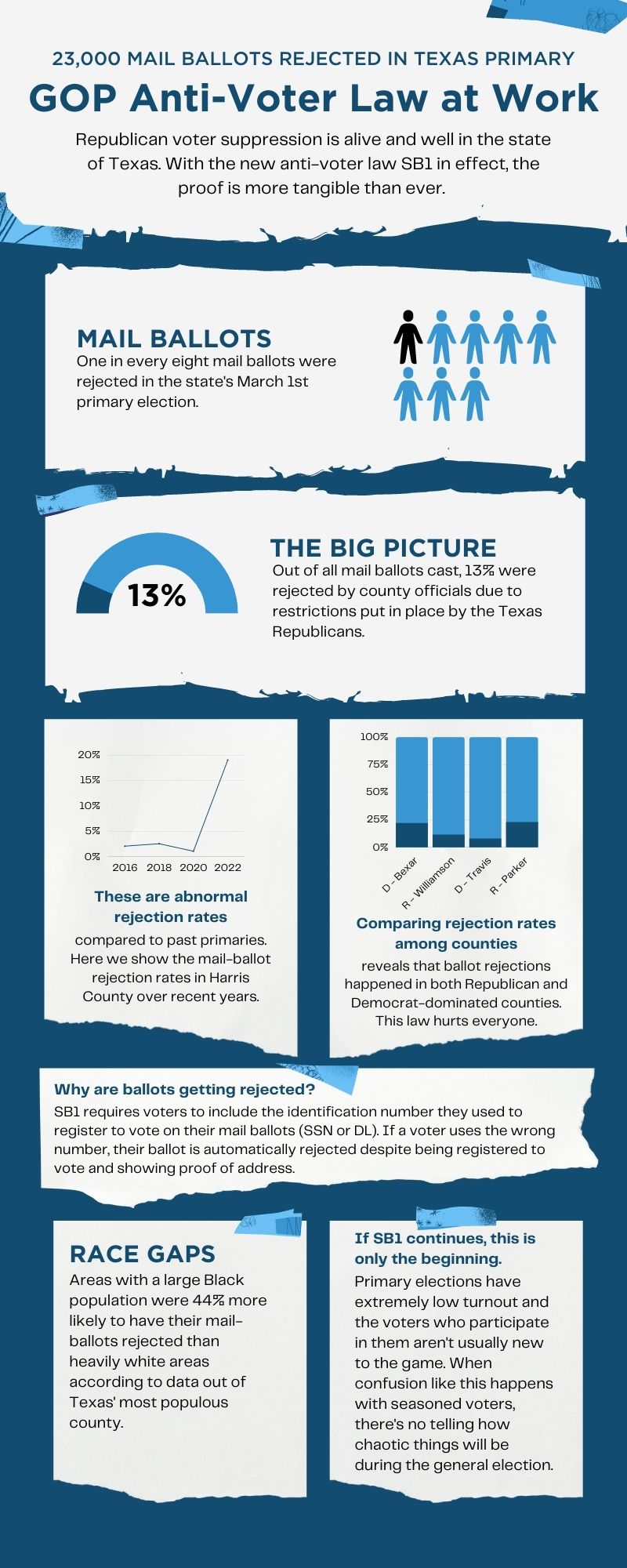 23,000 MAIL BALLOTS REJECTED IN TEXAS PRIMARY

GOP Anti-Voter Law at Work

Republican voter suppression is alive and well in the state of Texas. With the new anti-voter law SB1 in effect, the proof is more tangible than ever.

MAIL BALLOTS

One in every eight mail ballots were rejected in the state's March 1st primary election.

13%

THE BIG PICTURE

Out of all mail ballots cast, 13% were rejected by county officials due to restrictions put in place by the Texas Republicans.

20%
15%
10%
5%
0%
2016 2018 2020 2022

These are abnormal rejection rates

compared to past primaries. Here we show the mail-ballot rejection rates in Harris County over recent years.

100%
75%
50%
25%
0%
D - Bexar
R - Williamson
D - Travis
R - Parker

Comparing rejection rates among counties

reveals that ballot rejections happened in both Republican and Democrat-dominated counties. This law hurts everyone.

Why are ballots getting rejected?

SB1 requires voters to include the identification number they used to register to vote on their mail ballots (SSN or DL). If a voter uses the wrong number, their ballot is automatically rejected despite being registered to vote and showing proof of address.

RACE GAPS

Areas with a large Black population were 44% more likely to have their mail-ballots rejected than heavily white areas according to data out of Texas' most populous county.

If SB1 continues, this is only the beginning.

Primary elections have extremely low turnout and the voters who participate in them aren't usually new to the game. When confusion like this happens with seasoned voters, there's no telling how chaotic things will be during the general election.